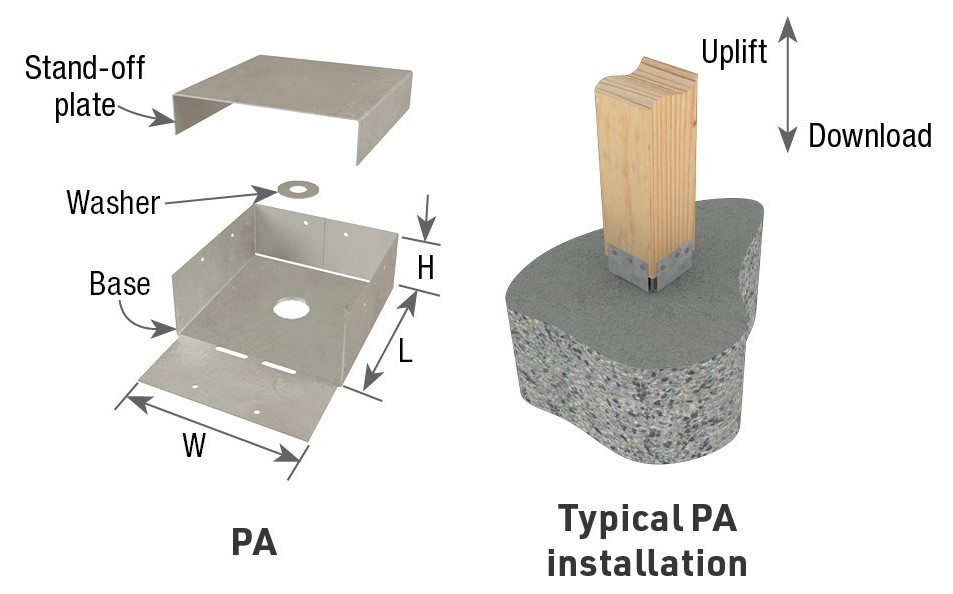 Stand-off plate

Washer

Base

H

L

W

PA

Uplift

Download

Typical PA installation