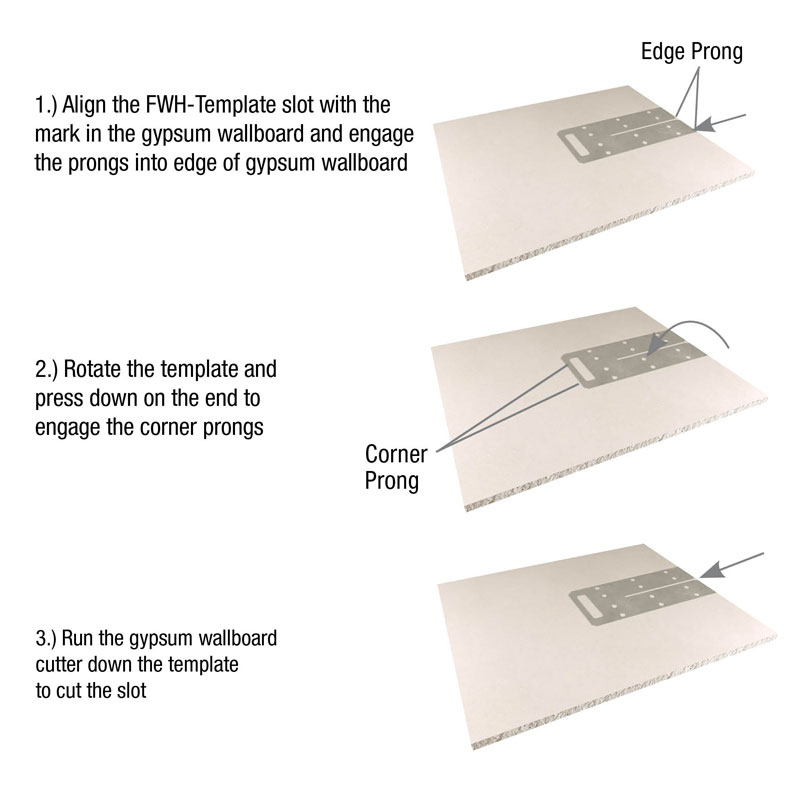 Edge Prong

1.) Align the FWH-Template slot with the mark in the gypsum wallboard and engage the prongs into edge of gypsum wallboard

2.) Rotate the template and press down on the end to engage the corner prongs

Corner Prong

3.) Run the gypsum wallboard cutter down the template to cut the slot